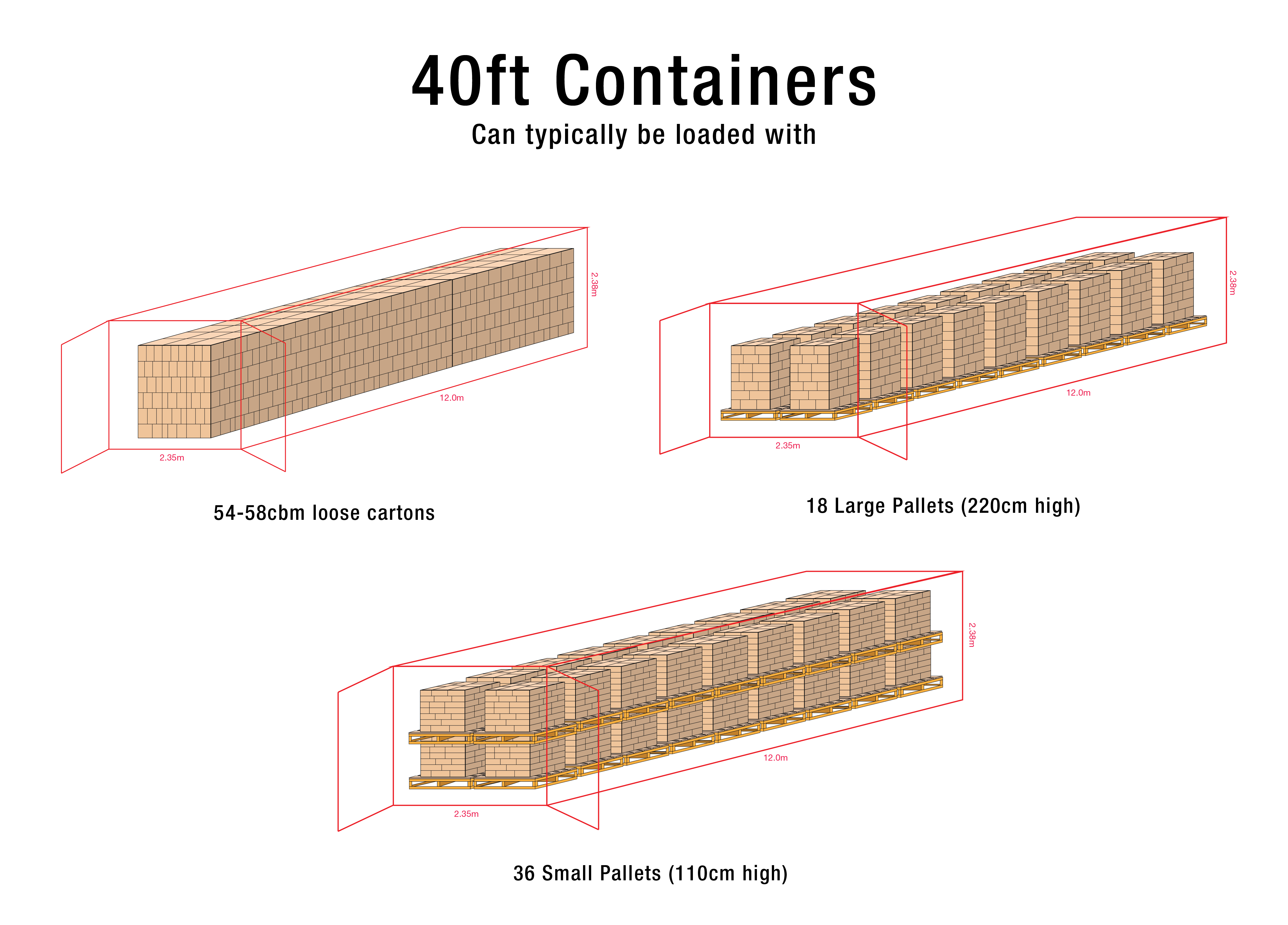 40ft Containers

Can typically be loaded with

2.38m

12.0m

2.35m

54-58cbm loose cartons

2.38m

12.0m

2.35m

18 Large Pallets (220cm high)

2.38m

12.0m

2.35m

36 Small Pallets (110cm high)